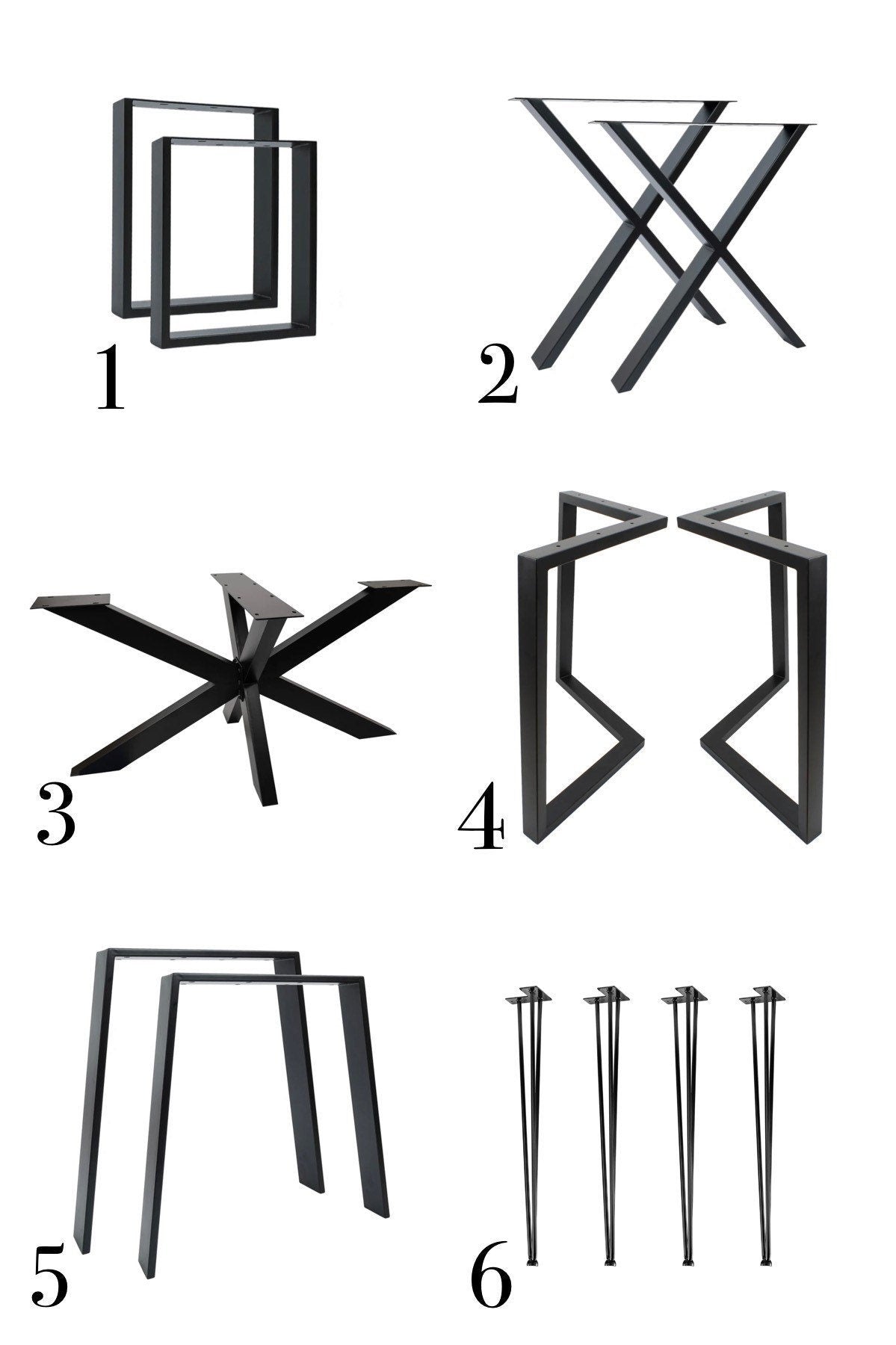 1

2

3

4

5

6